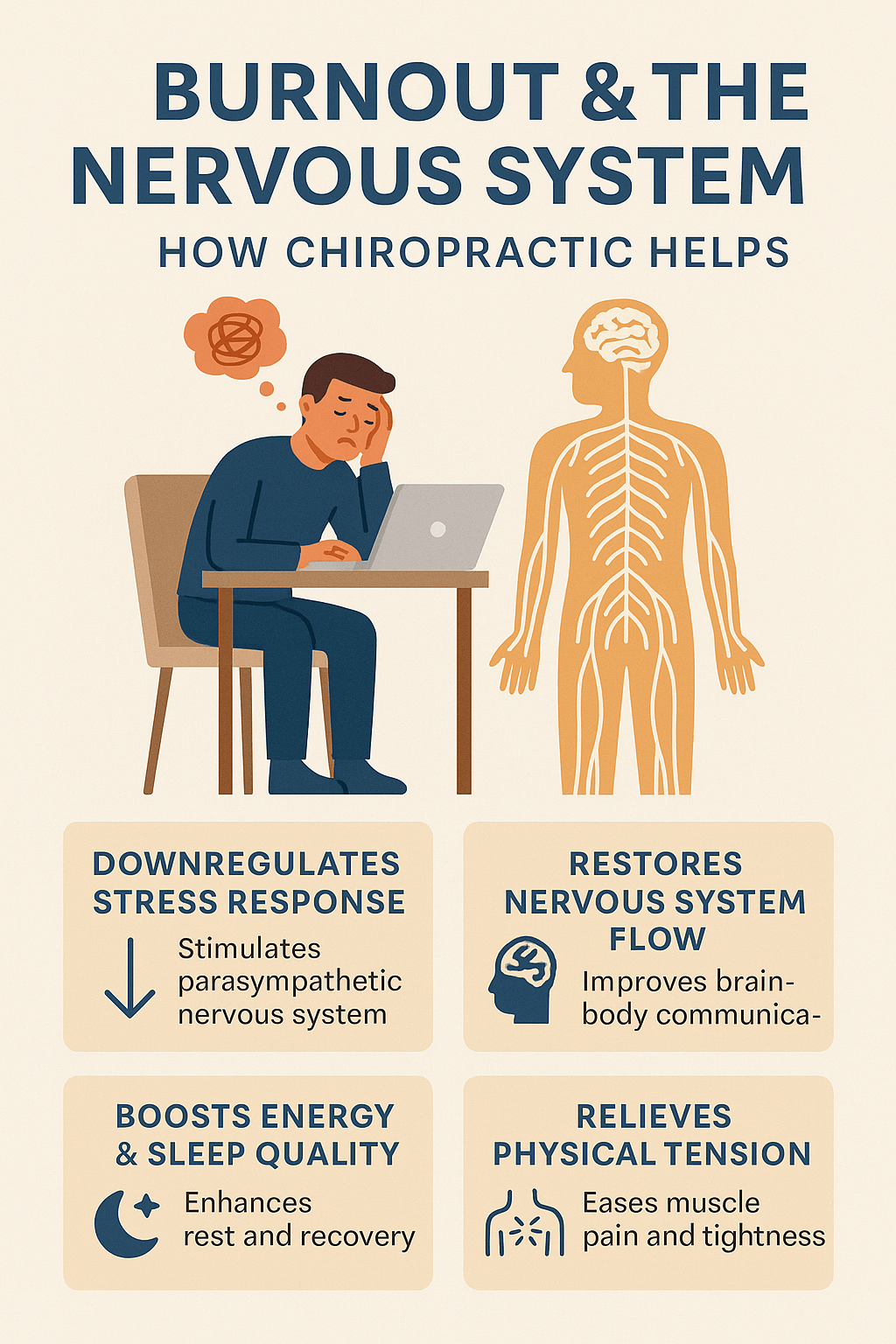 BURNOUT & THE NERVOUS SYSTEM

HOW CHIROPRACTIC HELPS

DOWNREGULATES STRESS RESPONSE

Stimulates parasympathetic nervous system

RESTORES NERVOUS SYSTEM FLOW

Improves brain-body communica-

BOOSTS ENERGY & SLEEP QUALITY

Enhances rest and recovery

RELIEVES PHYSICAL TENSION

Eases muscle pain and tightness